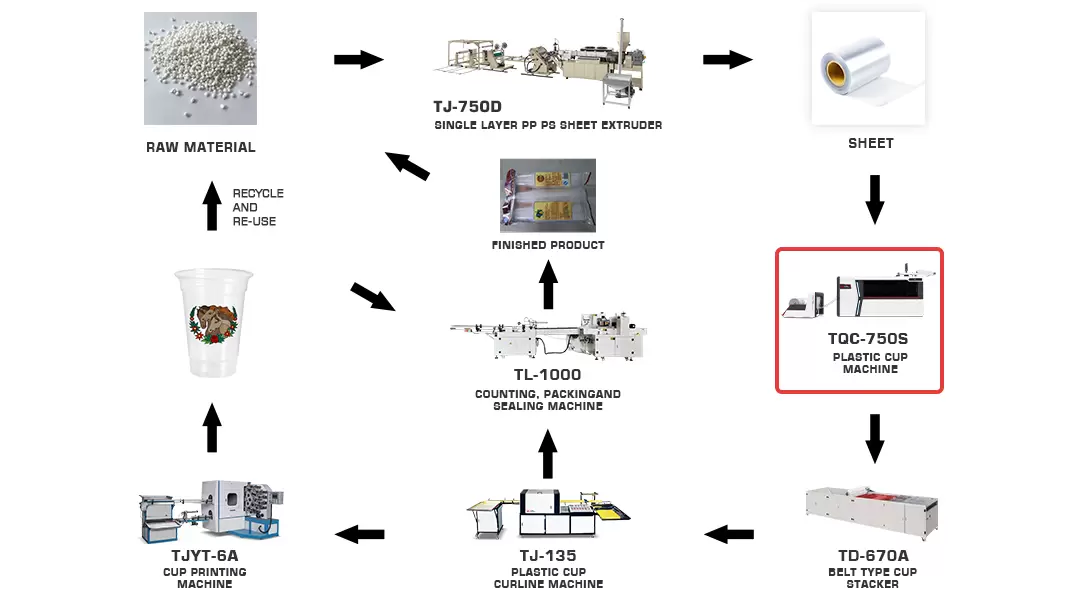 RAW MATERIAL

TJ-750D
SINGLE LAYER PP PS SHEET EXTRUDER

SHEET

RECYCLE
AND
RE-USE

FINISHED PRODUCT

TQC-750S
PLASTIC CUP
MACHINE

TL-1000
COUNTING, PACKINGAND
SEALING MACHINE

TJYT-6A
CUP PRINTING
MACHINE

TJ-135
PLASTIC CUP
CURLINE MACHINE

TD-670A
BELT TYPE CUP
STACKER